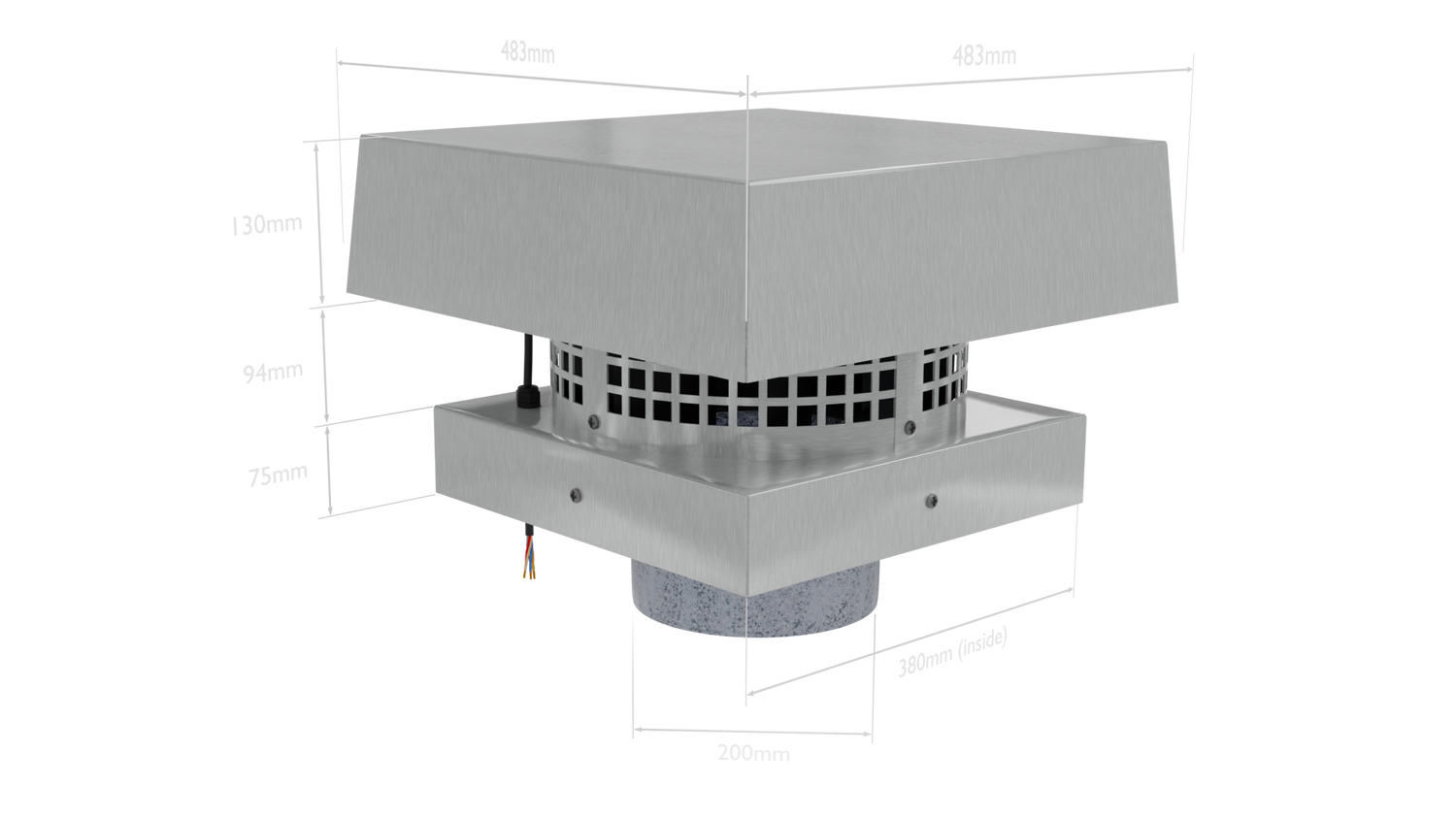 483mm

483mm

130mm

94mm

75mm

380mm (inside)

200mm